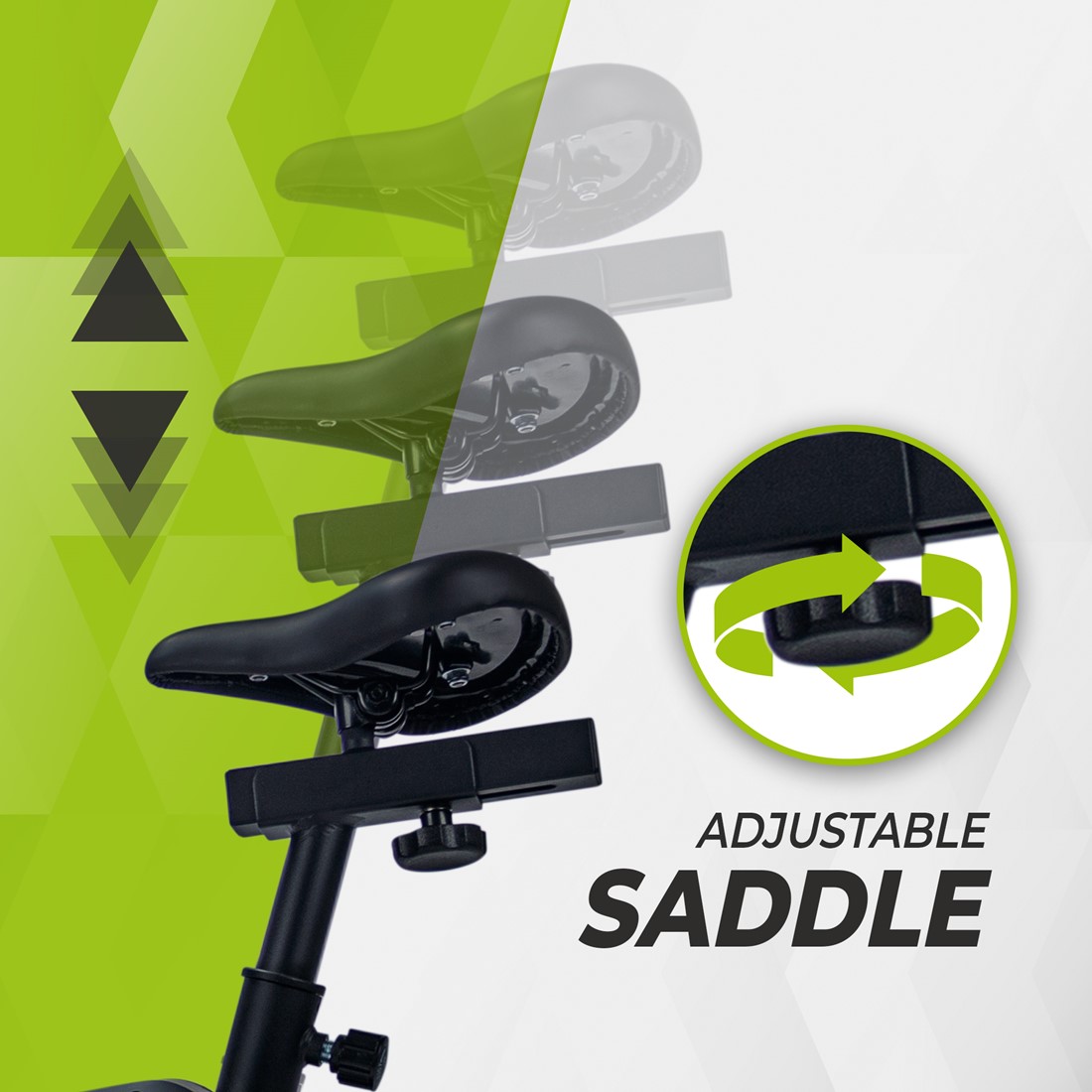 ADJUSTABLE
SADDLE