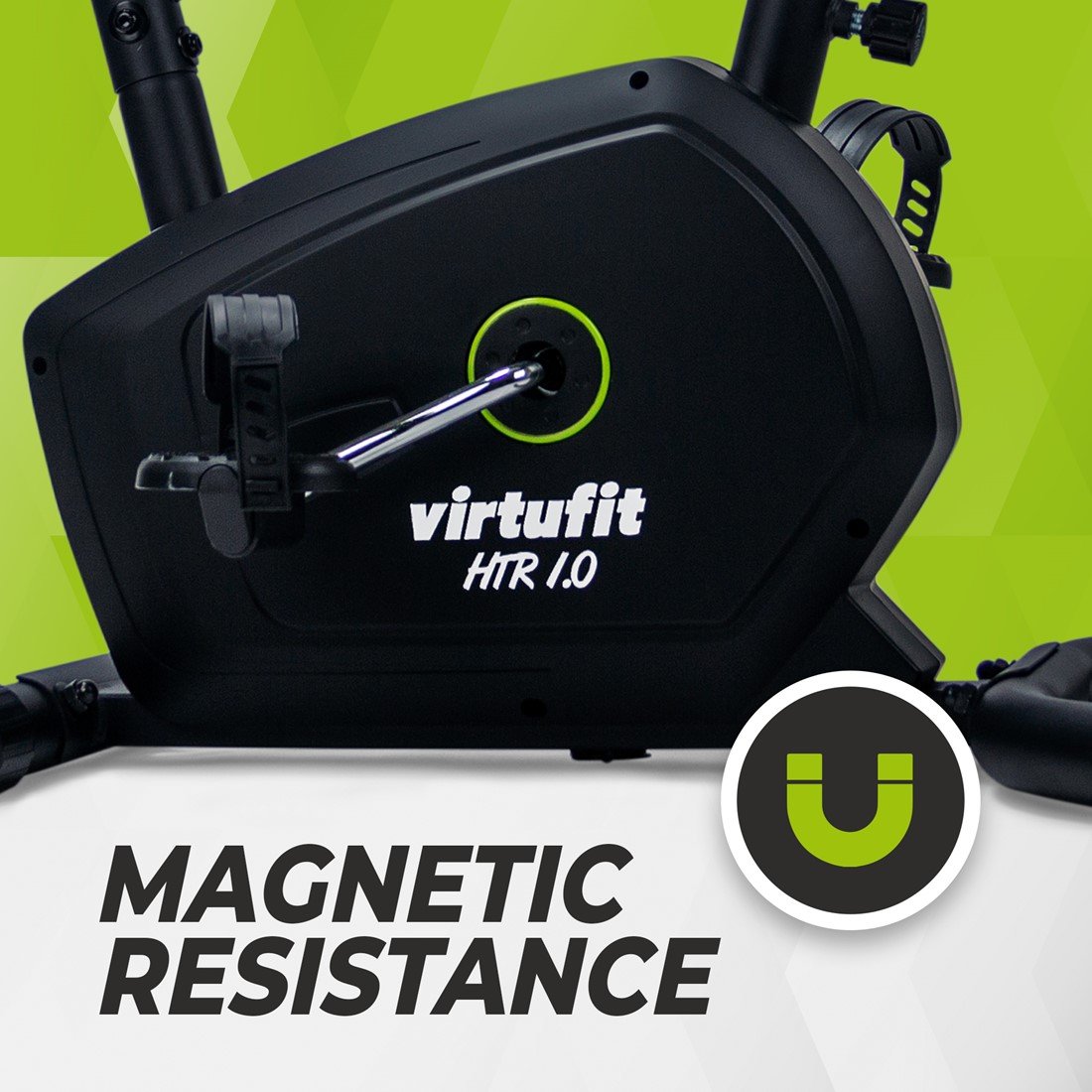 virtufit
HTR 1.0

MAGNETIC
RESISTANCE