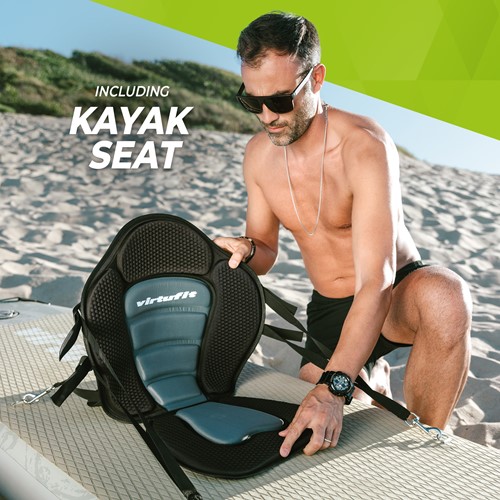 INCLUDING
KAYAK SEAT

virtufit