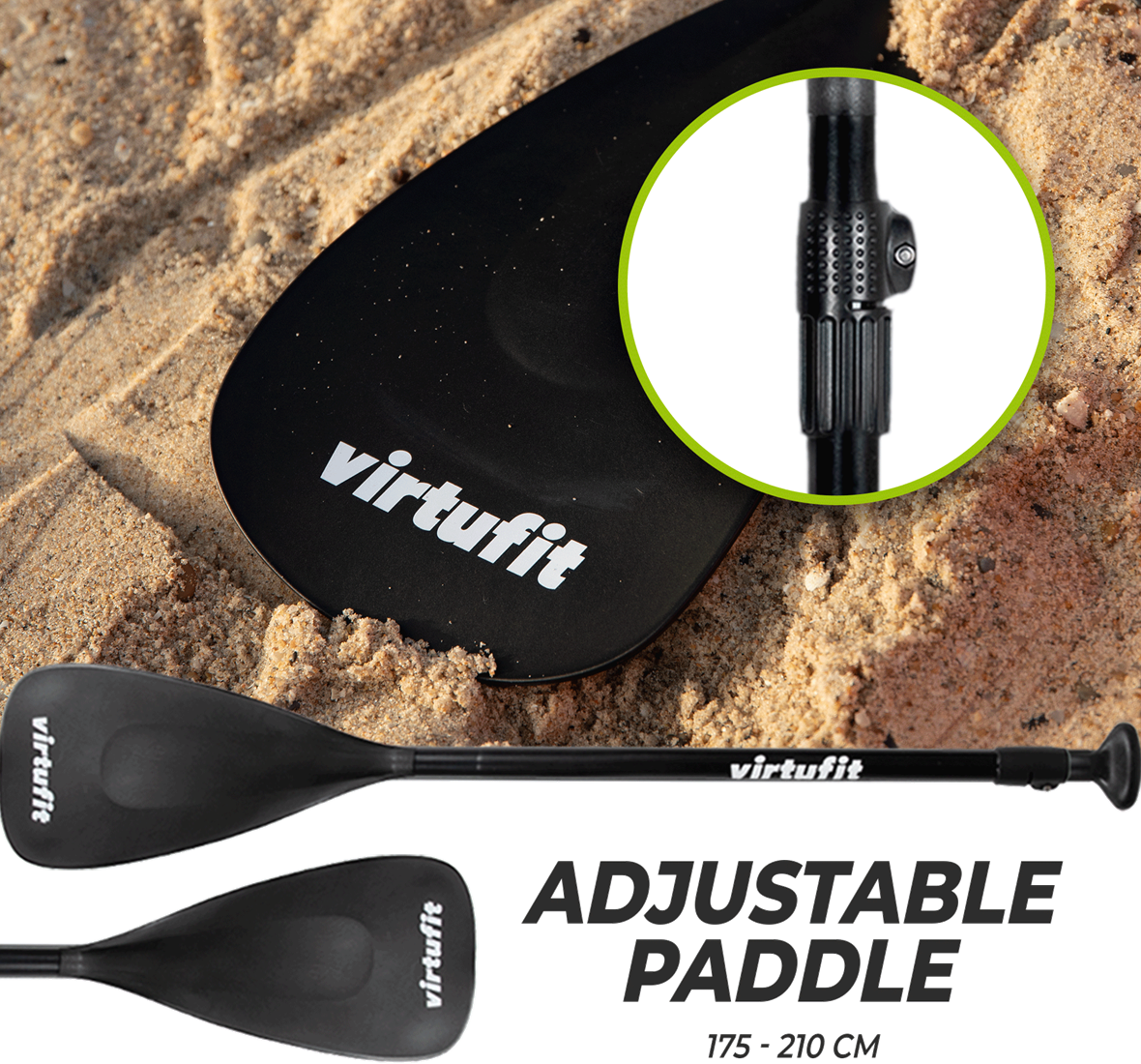 virtufit

virtufit

virtufit

virtufit

ADJUSTABLE PADDLE

175 - 210 CM