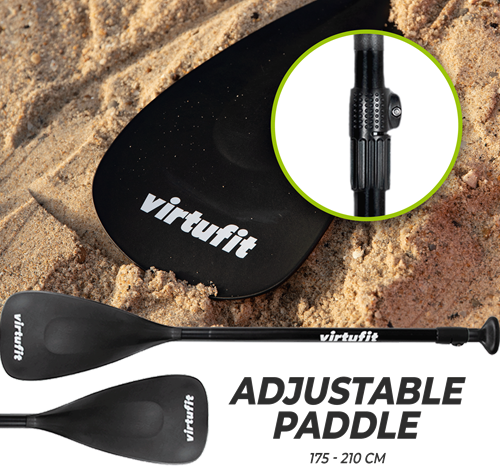 virtufit

virtufit

virtufit

virtufit

ADJUSTABLE PADDLE

175 - 210 CM