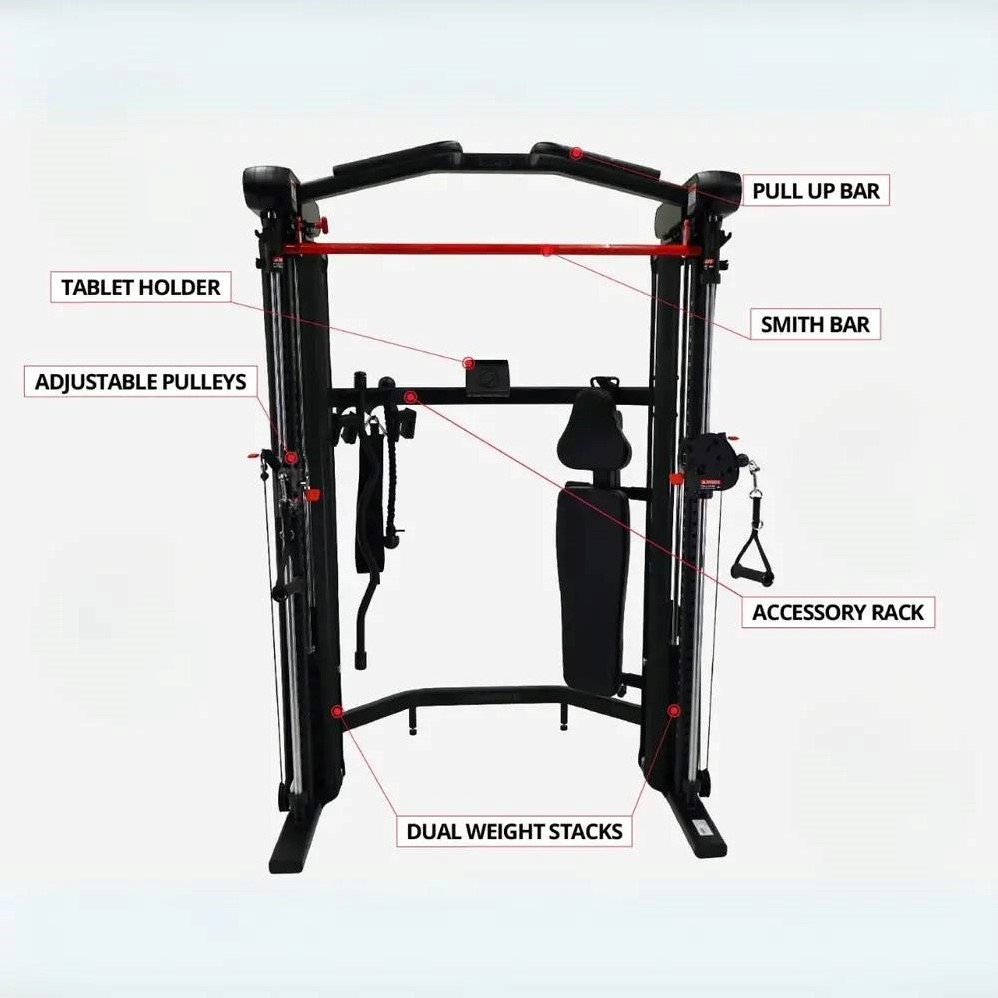 PULL UP BAR

TABLET HOLDER

SMITH BAR

ADJUSTABLE PULLEYS

ACCESSORY RACK

DUAL WEIGHT STACKS