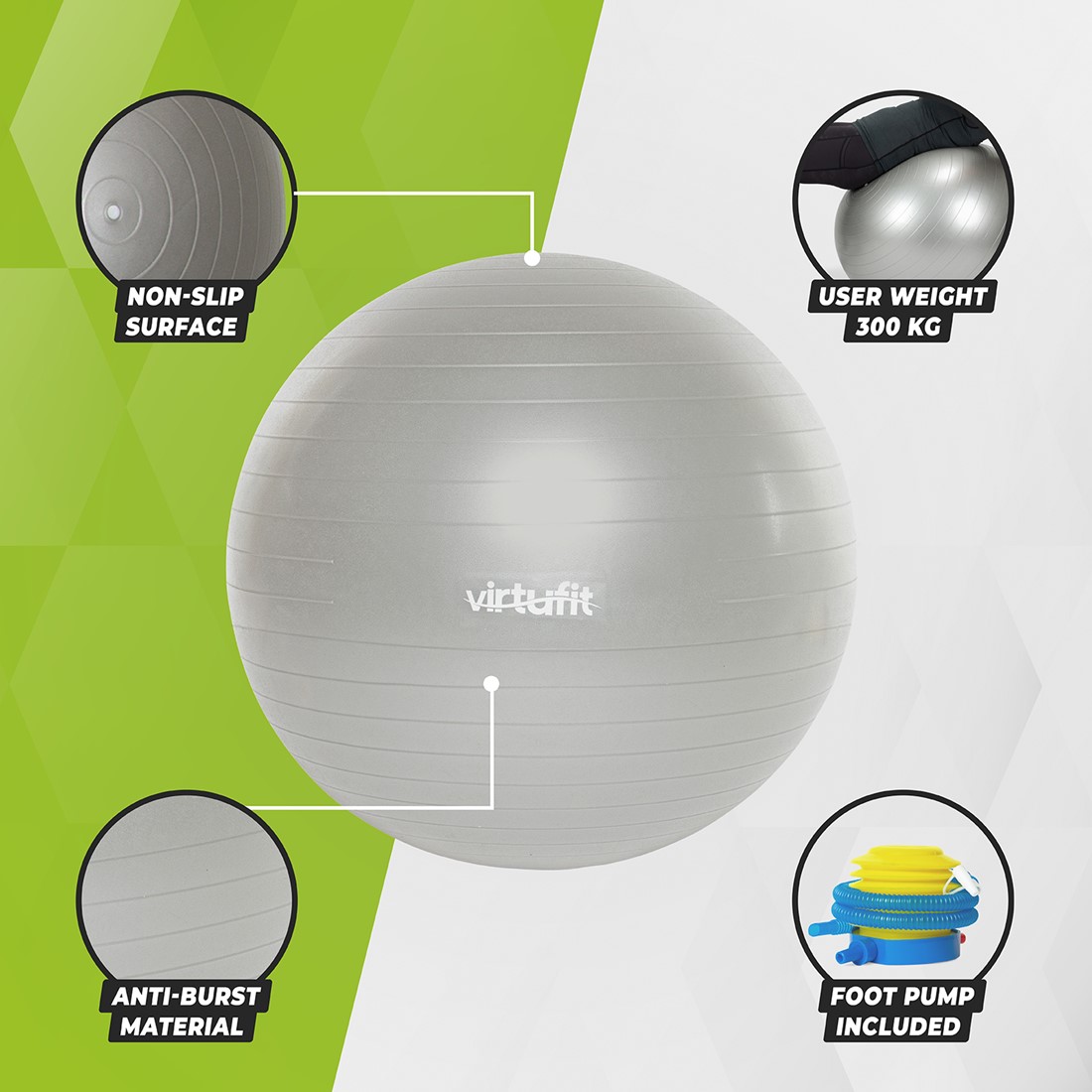 NON-SLIP SURFACE

USER WEIGHT 300 KG

virtufit

ANTI-BURST MATERIAL

FOOT PUMP INCLUDED