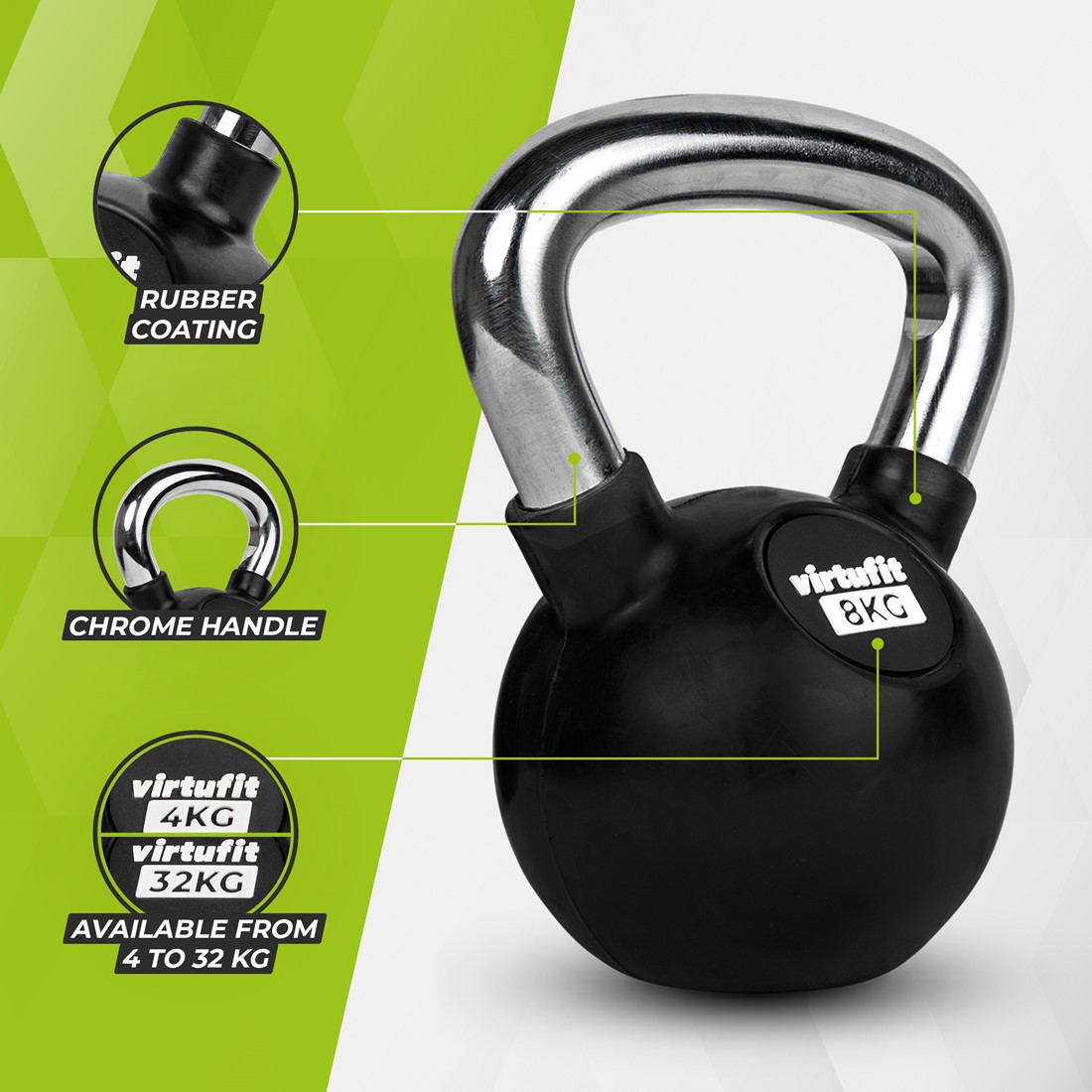 RUBBER COATING

CHROME HANDLE

virtufit
4KG
virtufit
32KG

AVAILABLE FROM 4 TO 32 KG

virtufit
8KG