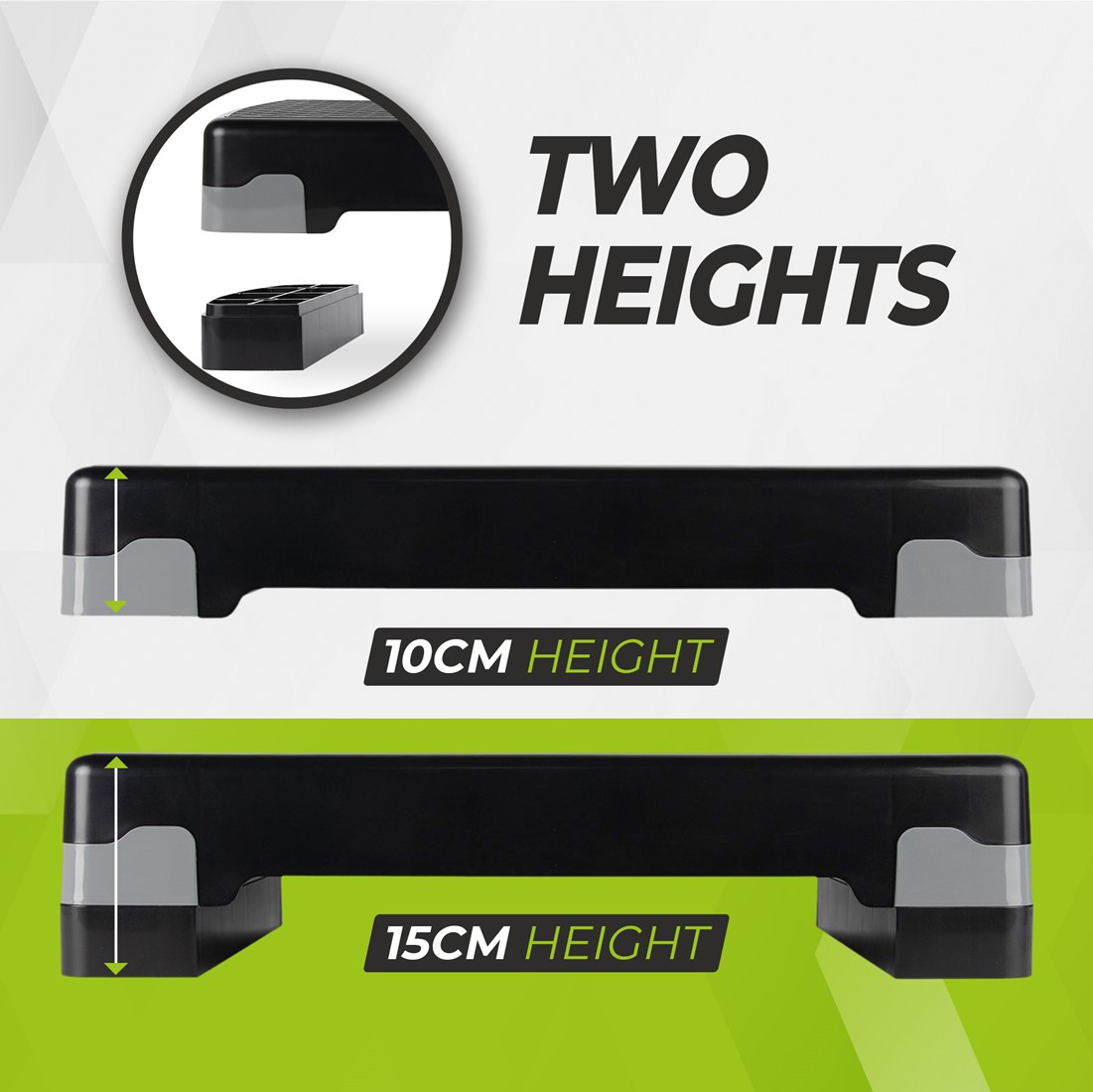 TWO HEIGHTS

10CM HEIGHT

15CM HEIGHT