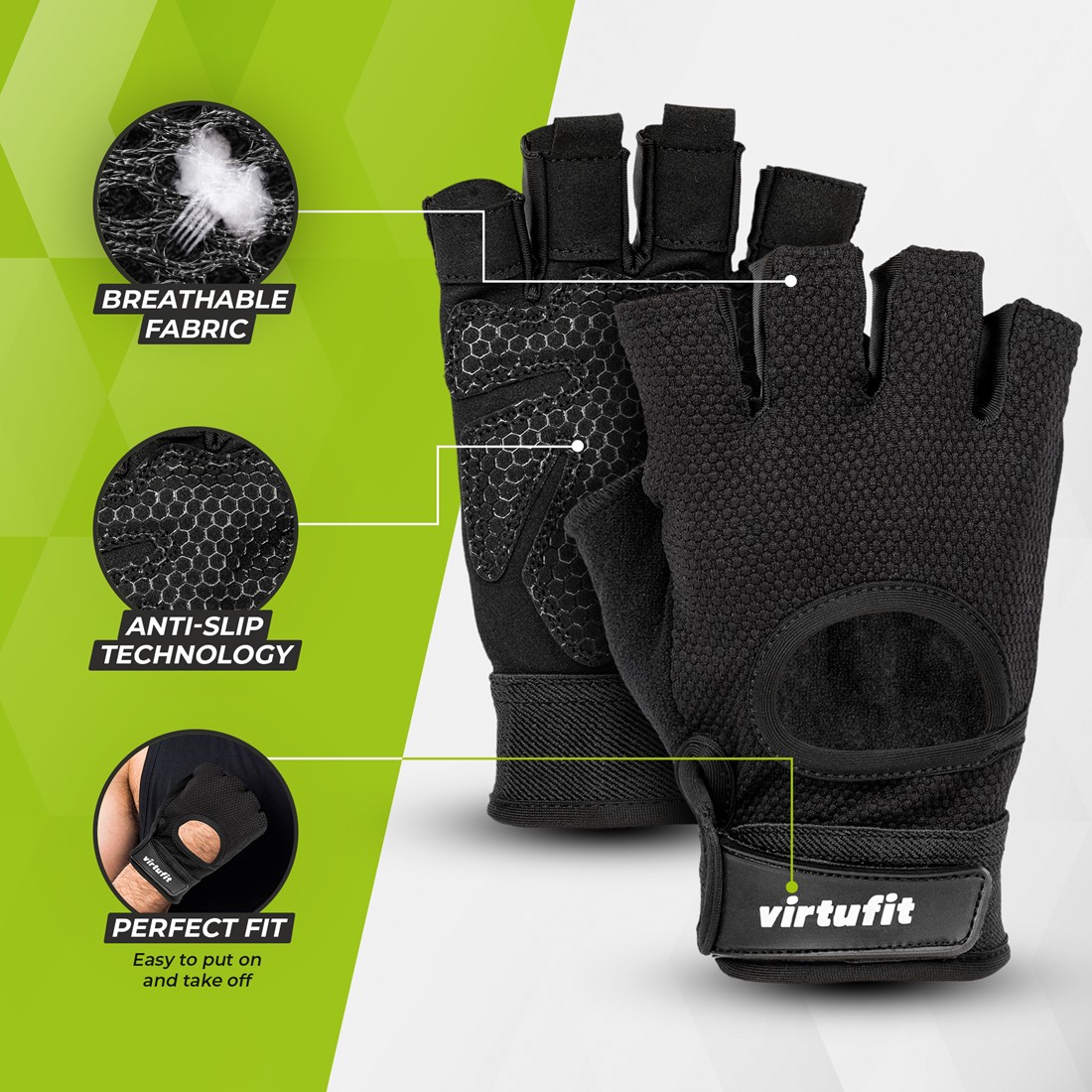 BREATHABLE FABRIC

ANTI-SLIP TECHNOLOGY

virtufit

PERFECT FIT

Easy to put on and take off

virtufit