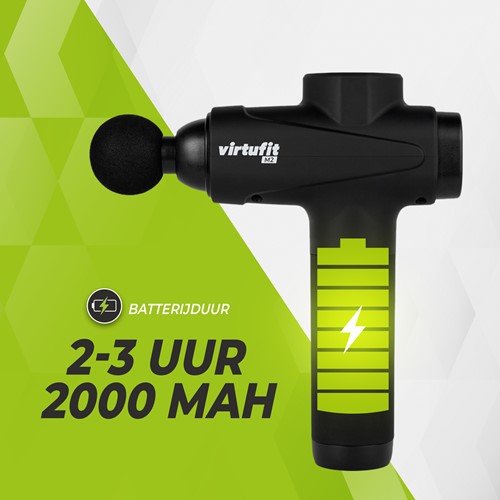 virtufit
M2

BATTERIJDUUR

2-3 UUR
2000 MAH