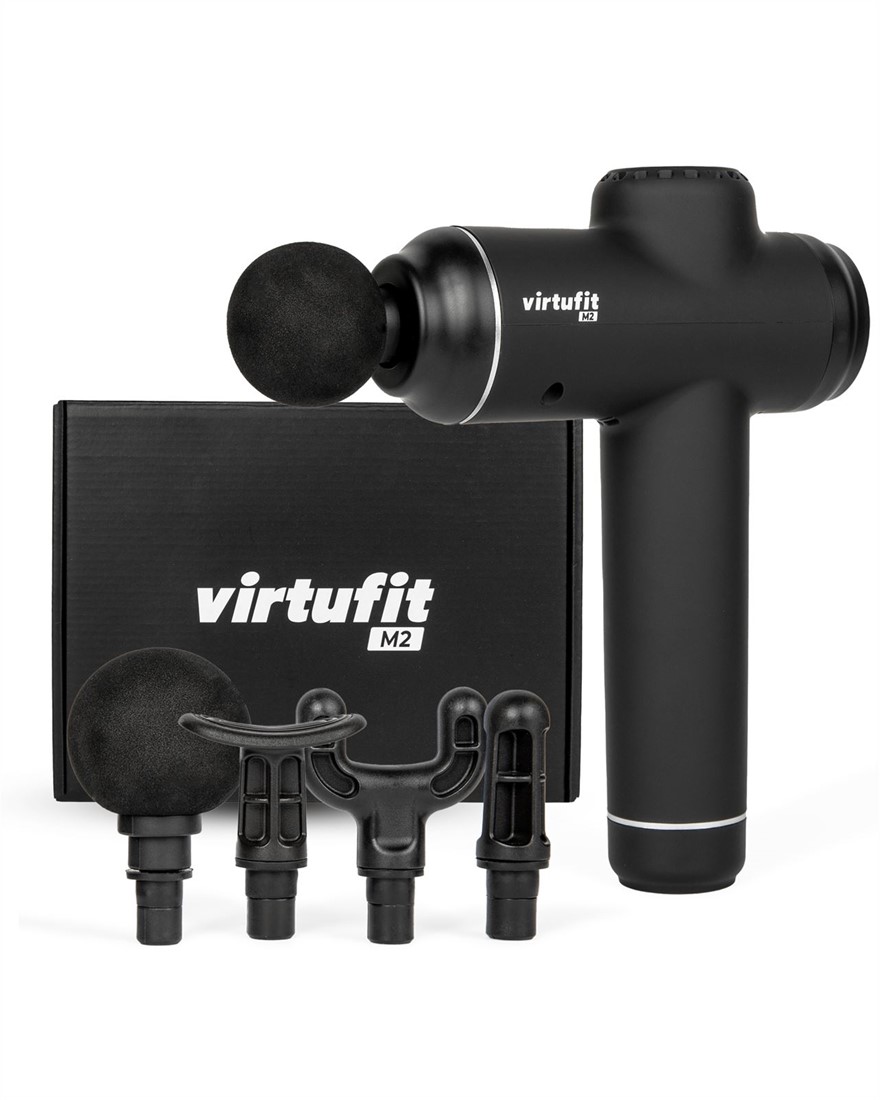 virtufit
M2

virtufit
M2