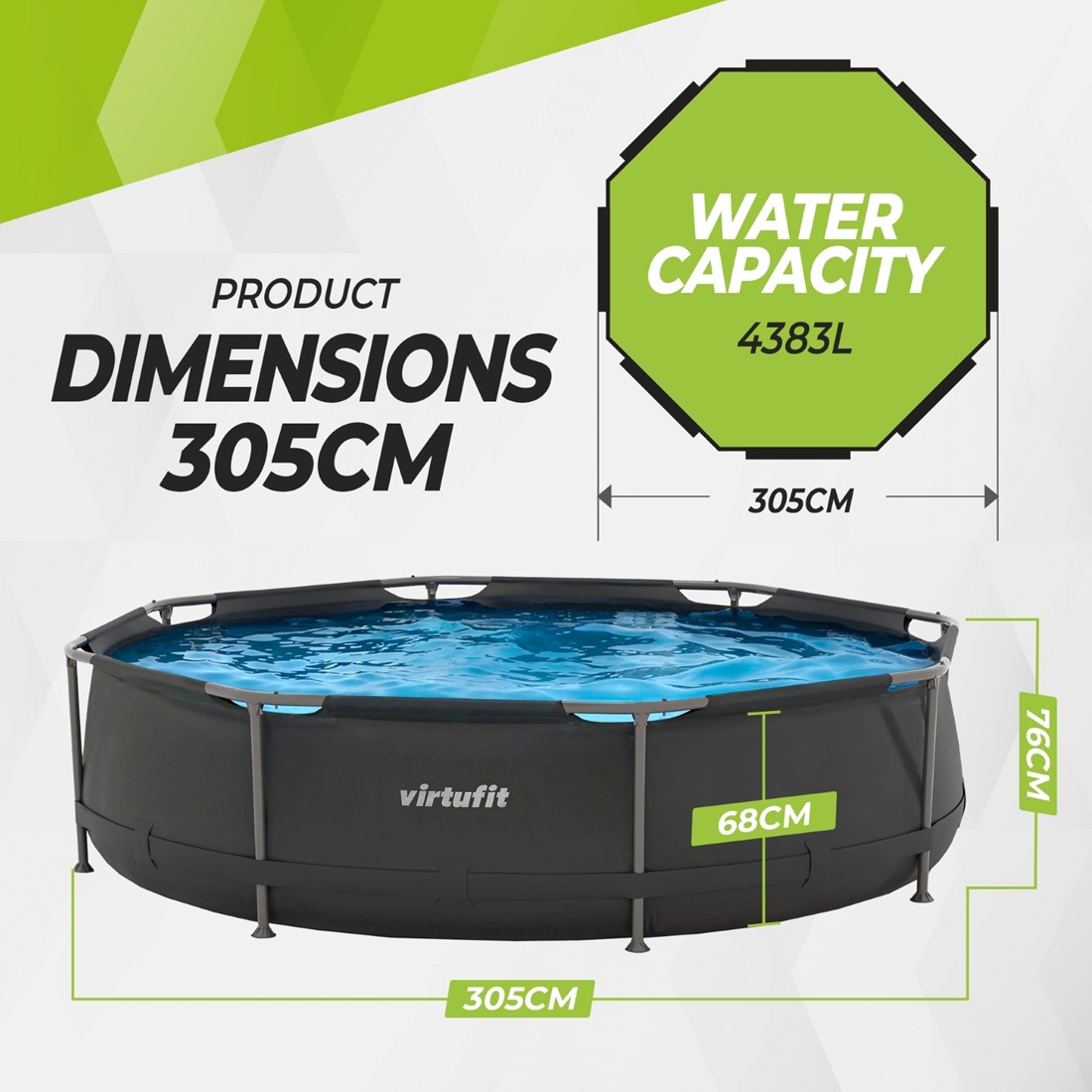 PRODUCT
DIMENSIONS
305CM

WATER
CAPACITY
4383L

305CM

virtufit

68CM

76CM

305CM